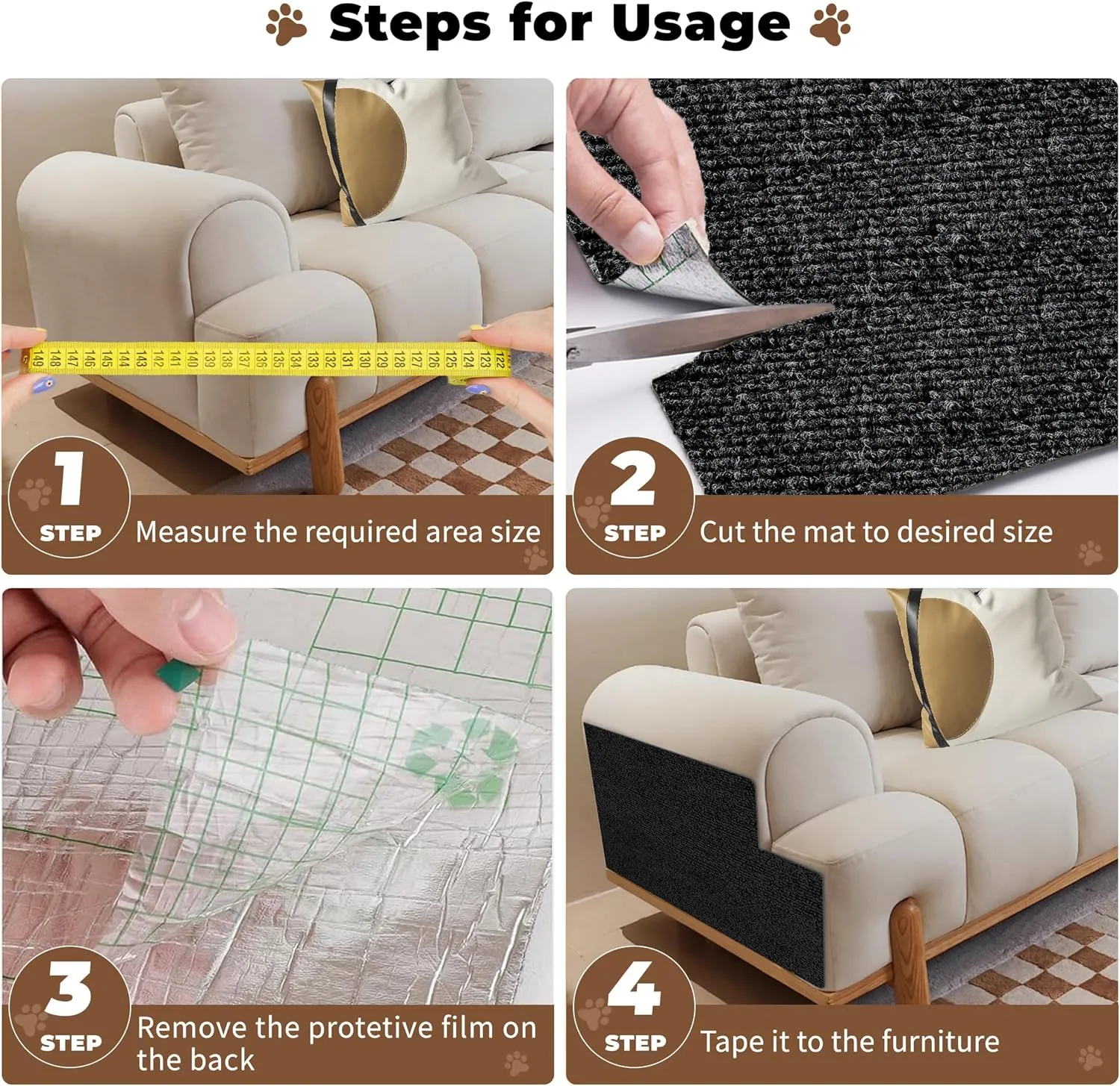 Steps for Usage

149 148 147 146 145 144 143 142 141 140 139 138 137 136 135 134 133 132 131 130 129 128 127 126 125 124 123 122

1 STEP Measure the required area size

2 STEP Cut the mat to desired size

3 STEP Remove the protetive film on the back

4 STEP Tape it to the furniture